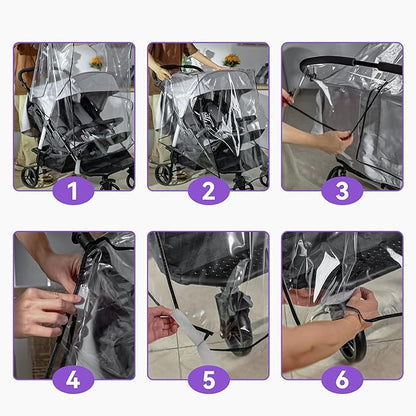 1

2

3

4

5

6