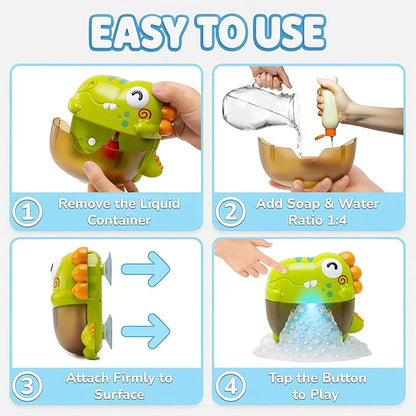 EASY TO USE

1 Remove the Liquid Container

2 Add Soap & Water Ratio 1:4

3 Attach Firmly to Surface

4 Tap the Button to Play