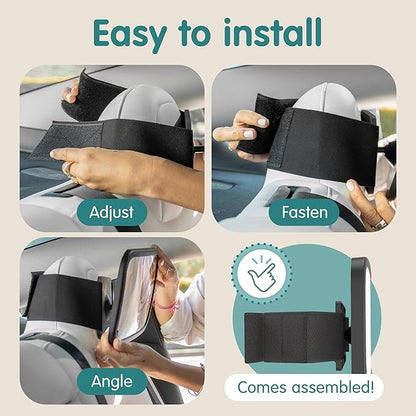 Easy to install

Adjust

Fasten

Angle

Comes assembled!