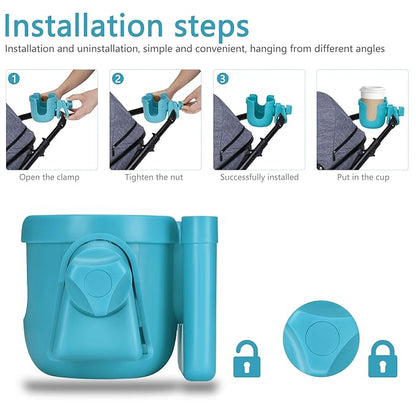 Installation steps

Installation and uninstallation, simple and convenient, hanging from different angles

1
Open the clamp

2
Tighten the nut

3
Successfully installed

Put in the cup