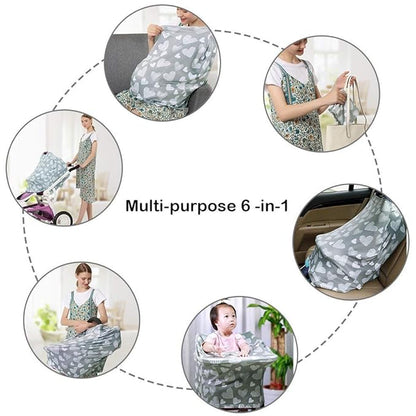 Multi-purpose 6 -in-1