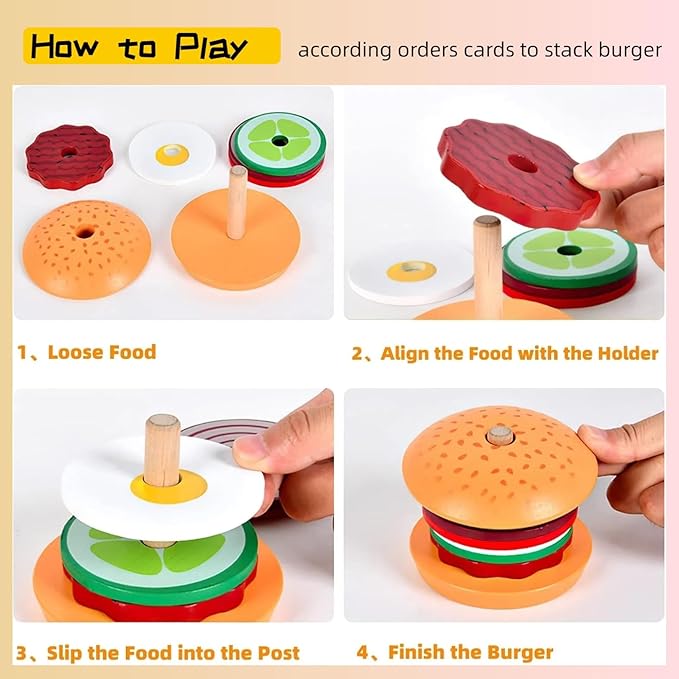 How to Play

according orders cards to stack burger

1、Loose Food

2、Align the Food with the Holder

3、Slip the Food into the Post

4、Finish the Burger