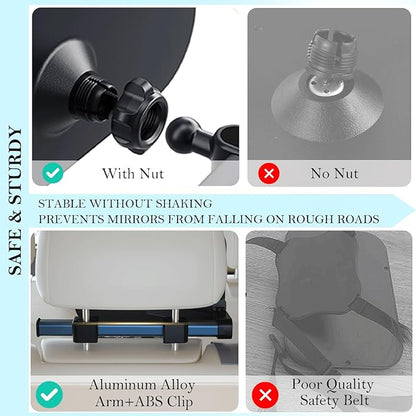 SAFE & STURDY

With Nut

No Nut

STABLE WITHOUT SHAKING
PREVENTS MIRRORS FROM FALLING ON ROUGH ROADS

Aluminum Alloy Arm+ABS Clip

Poor Quality Safety Belt