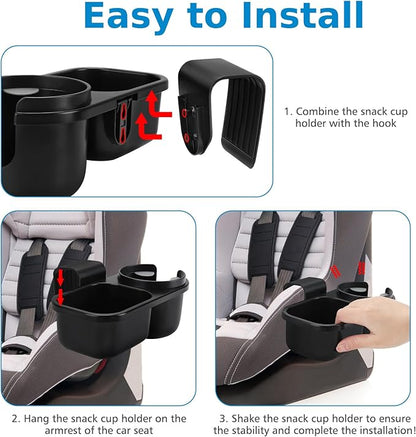 Easy to Install

1. Combine the snack cup holder with the hook

2. Hang the snack cup holder on the armrest of the car seat

3. Shake the snack cup holder to ensure the stability and complete the installation!