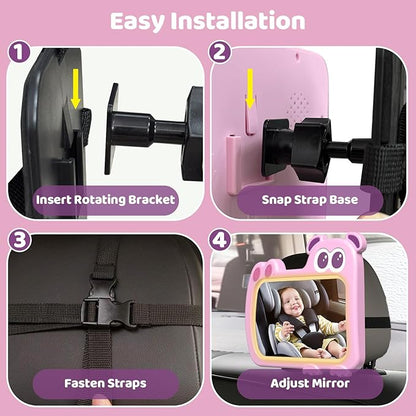 Easy Installation

1
Insert Rotating Bracket

2
Snap Strap Base

3
Fasten Straps

4
Adjust Mirror