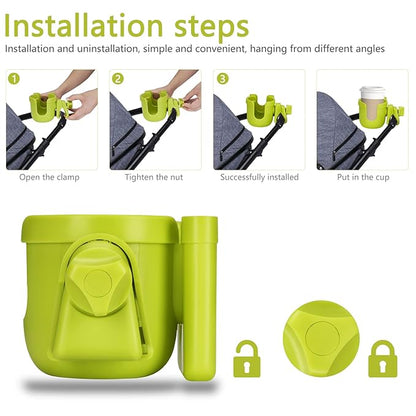 Installation steps

Installation and uninstallation, simple and convenient, hanging from different angles

1 Open the clamp

2 Tighten the nut

3 Successfully installed

Put in the cup