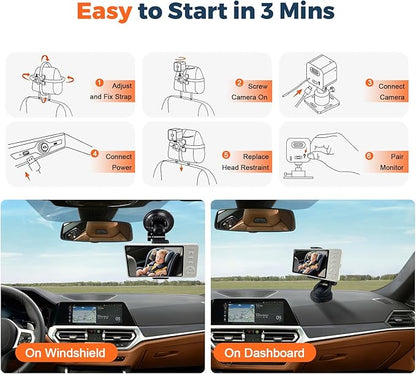 Easy to Start in 3 Mins

1 Adjust and Fix Strap

2 Screw Camera On

3 Connect Camera

4 Connect Power

5 Replace Head Restraint

6 Pair Monitor

On Windshield

On Dashboard