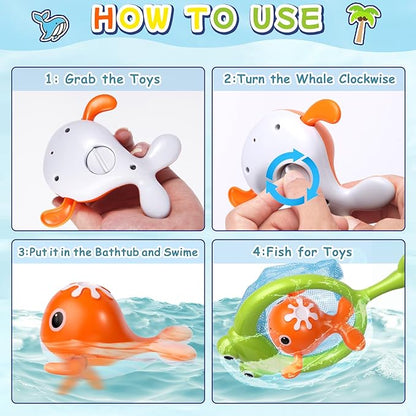 HOW TO USE

1: Grab the Toys

2:Turn the Whale Clockwise

3:Put it in the Bathtub and Swime

4:Fish for Toys