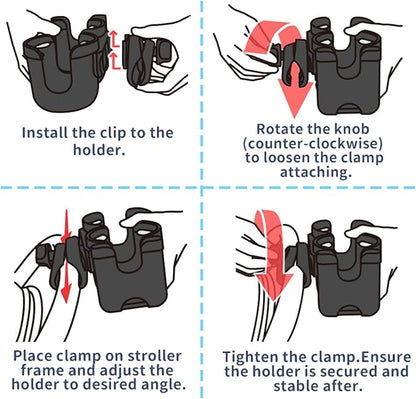 Install the clip to the holder.

Rotate the knob (counter-clockwise) to loosen the clamp attaching.

Place clamp on stroller frame and adjust the holder to desired angle.

Tighten the clamp.Ensure the holder is secured and stable after.