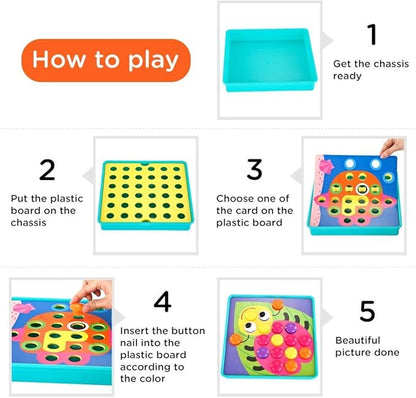 How to play

1
Get the chassis ready

2
Put the plastic board on the chassis

3
Choose one of the card on the plastic board

4
Insert the button nail into the plastic board according to the color

5
Beautiful picture done