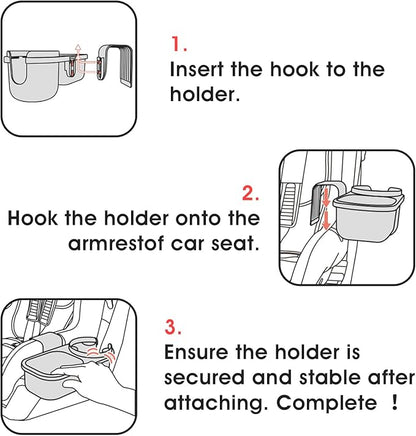 1.
Insert the hook to the holder.

2.
Hook the holder onto the armrestof car seat.

3.
Ensure the holder is secured and stable after attaching. Complete ！