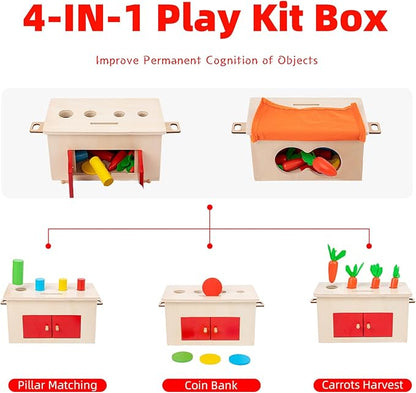 4-IN-1 Play Kit Box

Improve Permanent Cognition of Objects

Pillar Matching

Coin Bank

Carrots Harvest