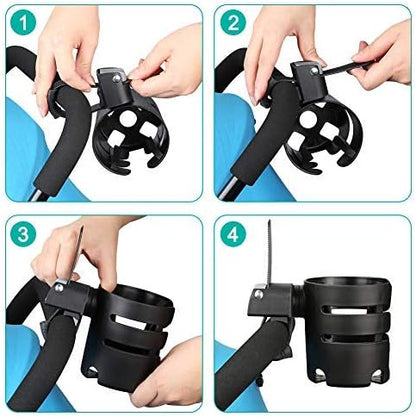 1

2

3

4