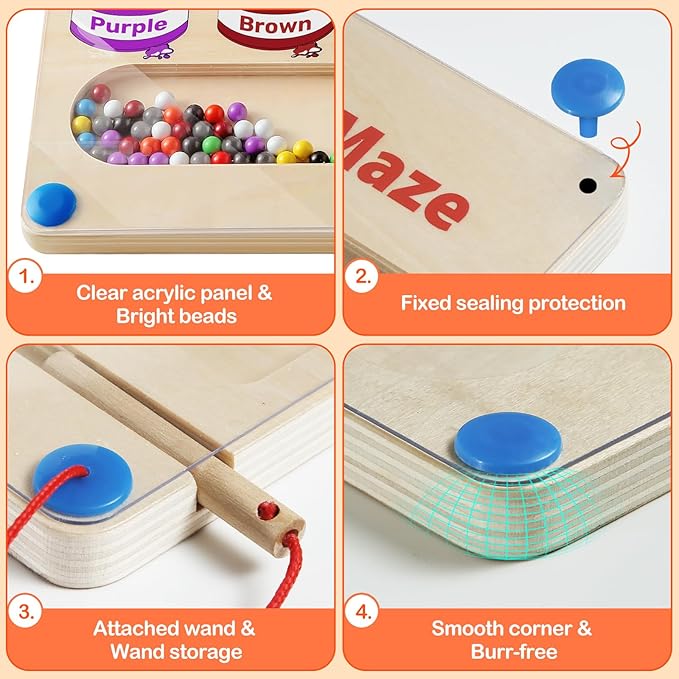 Purple

Brown

1.

Clear acrylic panel & Bright beads

Maze

2.

Fixed sealing protection

3.

Attached wand & Wand storage

4.

Smooth corner & Burr-free